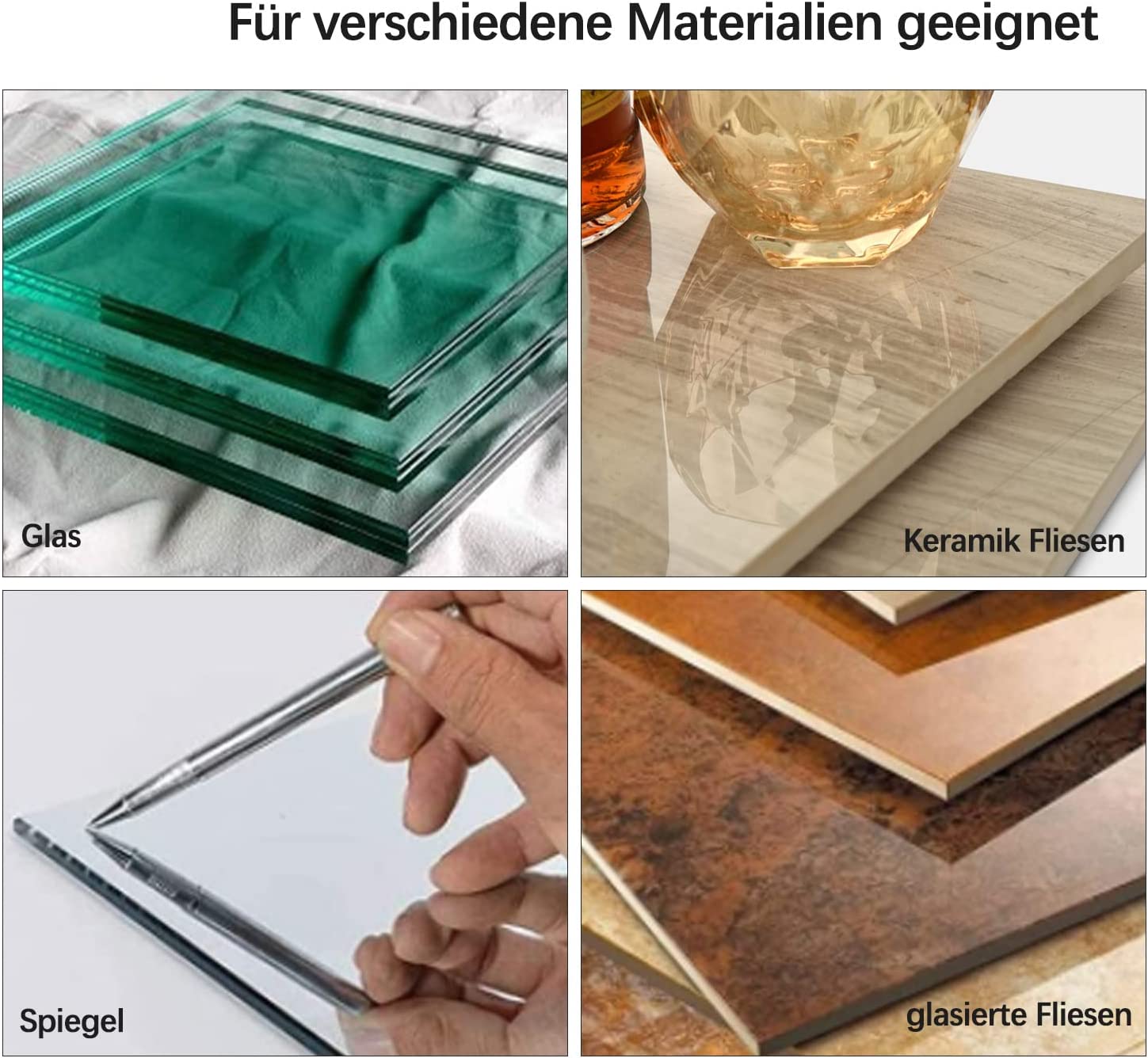 Für verschiedene Materialien geeignet

Glas

Keramik Fliesen

Spiegel

glasierte Fliesen